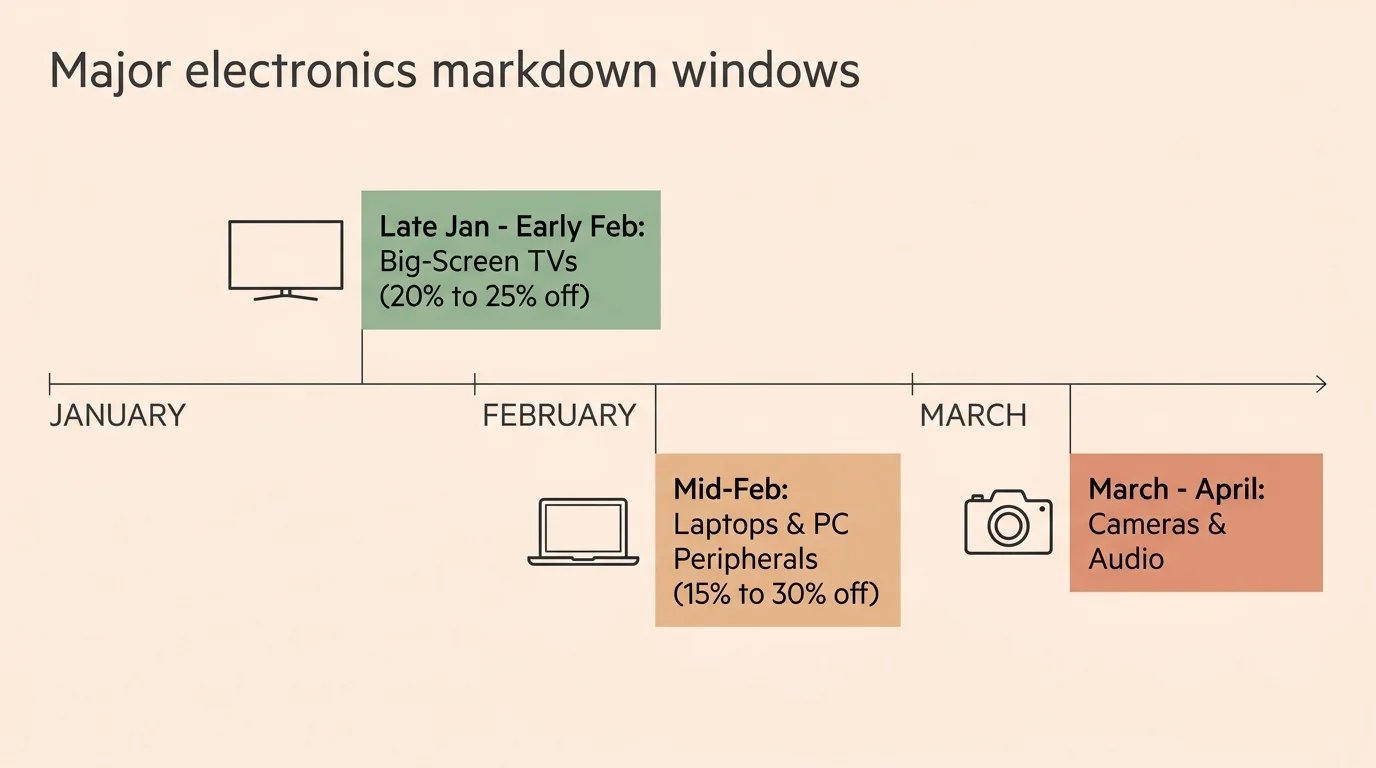 Major electronics markdown windows

Late Jan - Early Feb:
Big-Screen TVs
(20% to 25% off)

JANUARY

FEBRUARY

MARCH

Mid-Feb:
Laptops & PC Peripherals
(15% to 30% off)

March - April:
Cameras & Audio